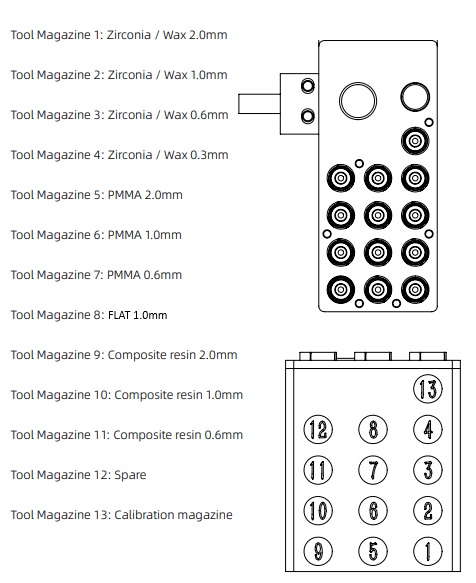 Tool Magazine 1: Zirconia / Wax 2.0mm

Tool Magazine 2: Zirconia / Wax 1.0mm

Tool Magazine 3: Zirconia / Wax 0.6mm

Tool Magazine 4: Zirconia / Wax 0.3mm

Tool Magazine 5: PMMA 2.0mm

Tool Magazine 6: PMMA 1.0mm

Tool Magazine 7: PMMA 0.6mm

Tool Magazine 8: FLAT 1.0mm

Tool Magazine 9: Composite resin 2.0mm

Tool Magazine 10: Composite resin 1.0mm

Tool Magazine 11: Composite resin 0.6mm

Tool Magazine 12: Spare

Tool Magazine 13: Calibration magazine

13
12 8 4
11 7 3
10 6 2
9 5 1